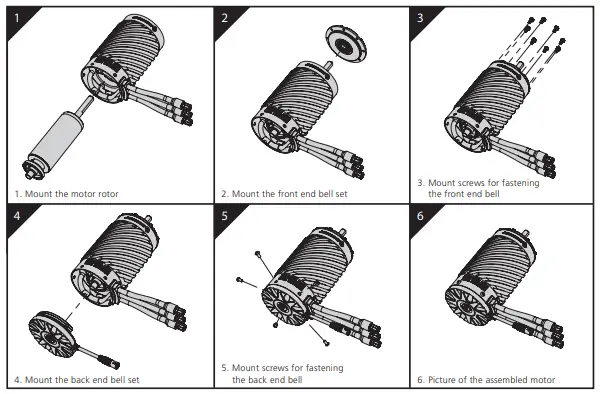 1

1. Mount the motor rotor

2

2. Mount the front end bell set

3

3. Mount screws for fastening the front end bell

4

4. Mount the back end bell set

5

5. Mount screws for fastening the back end bell

6

6. Picture of the assembled motor