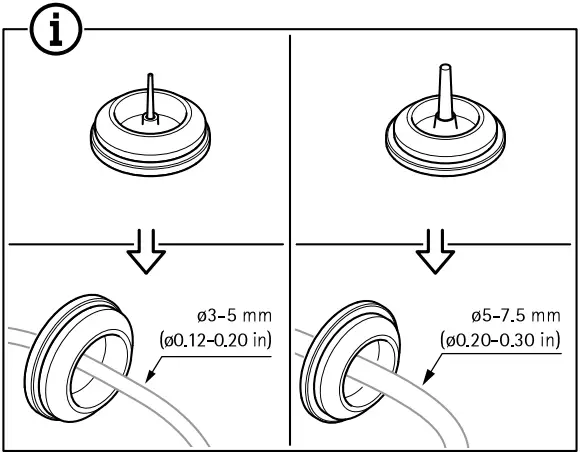 i

ø3–5 mm
(ø0.12–0.20 in)

ø5–7.5 mm
(ø0.20–0.30 in)