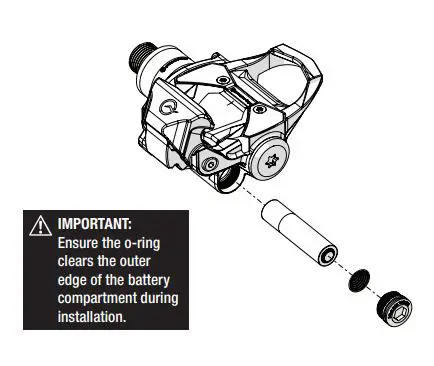 IMPORTANT:
Ensure the o-ring clears the outer edge of the battery compartment during installation.