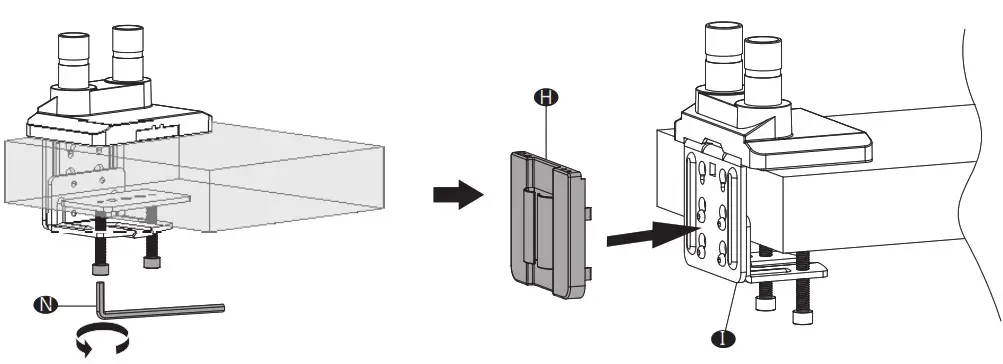 N
H
I