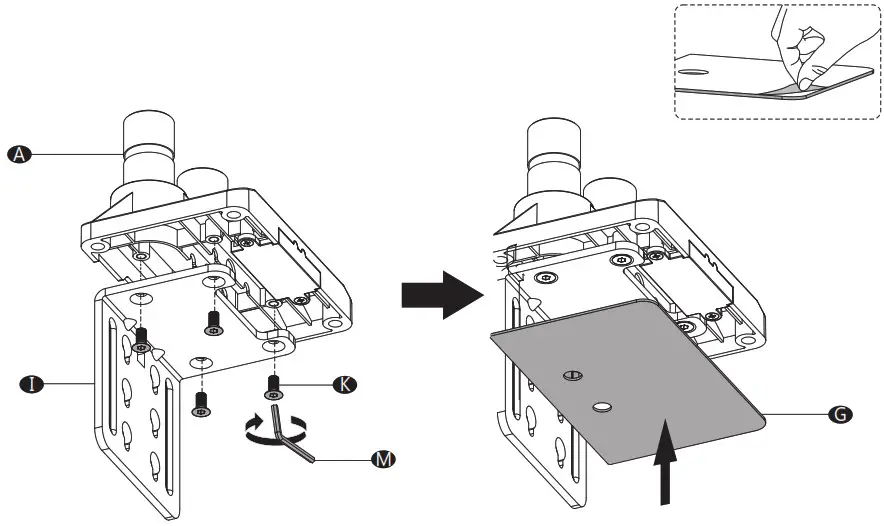 A
I
K
M
G