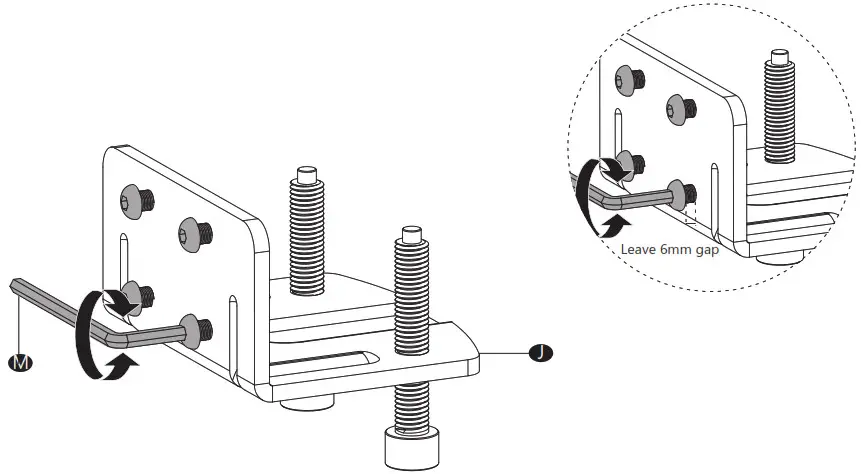 Leave 6mm gap

M

J