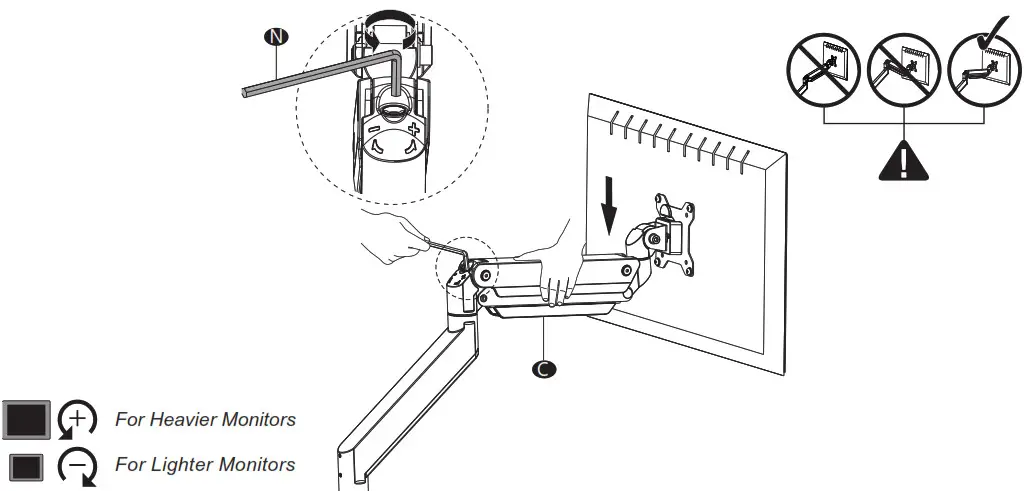 N

C

For Heavier Monitors

For Lighter Monitors