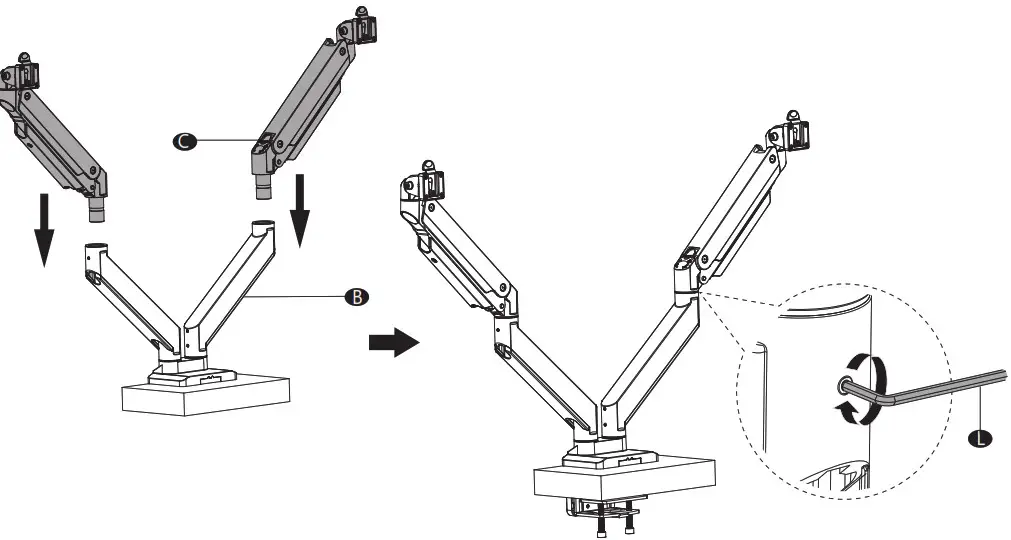 C

B

L