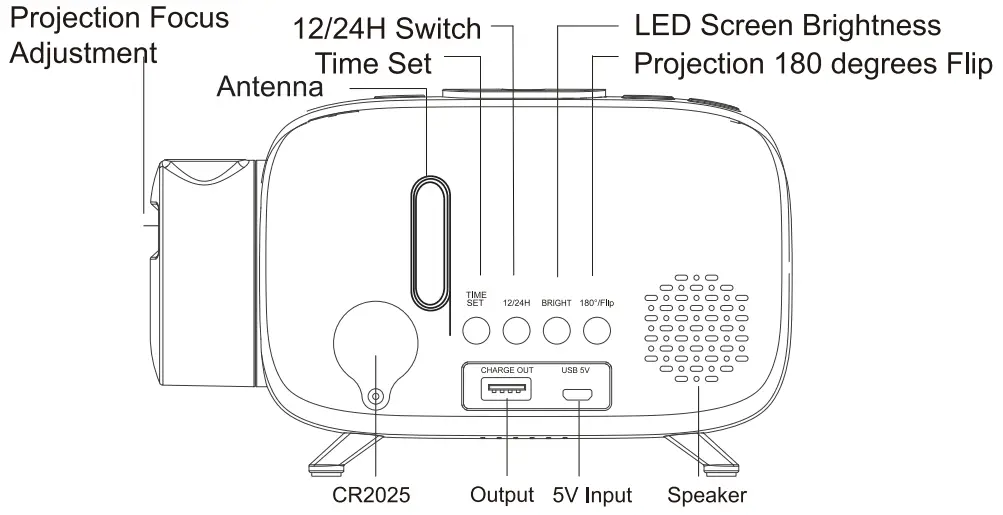 Projection Focus Adjustment

12/24H Switch

Time Set

Antenna

LED Screen Brightness

Projection 180 degrees Flip

TIME SET

12/24H

BRIGHT

180°/Flip

CHARGE OUT

USB 5V

CR2025

Output

5V Input

Speaker