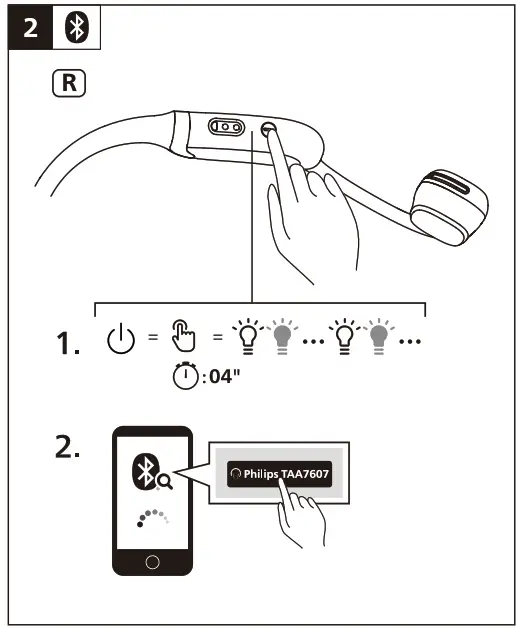 2

R

1. = = ... ...

:04"

2.

Philips TAA7607