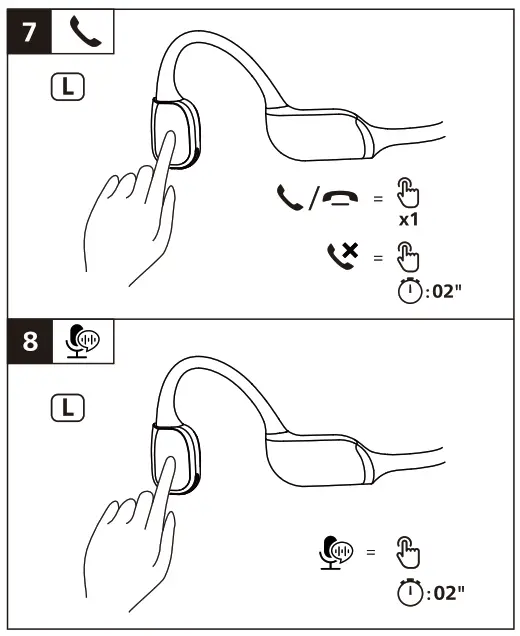 7

L

/ =
x1

=
:02"

8

L

=
:02"