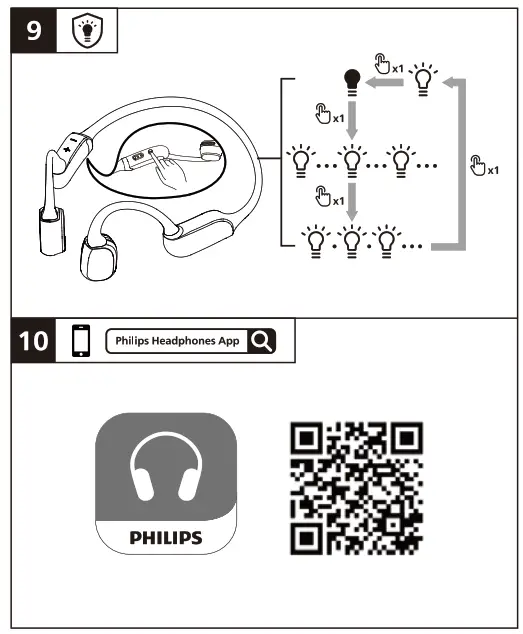 9

x1

x1

x1

x1

10

Philips Headphones App

PHILIPS