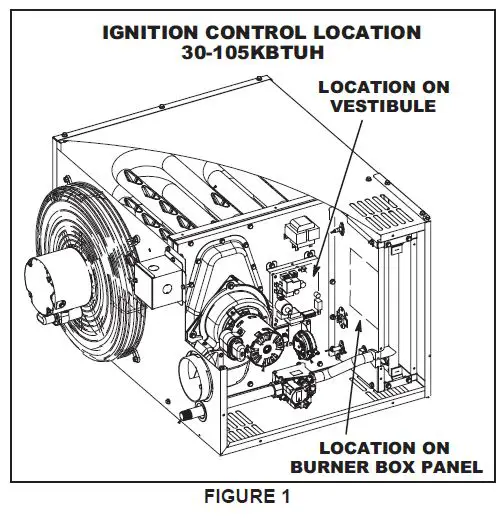 IGNITION CONTROL LOCATION
30-105KBTUH

LOCATION ON
VESTIBULE

LOCATION ON
BURNER BOX PANEL

FIGURE 1