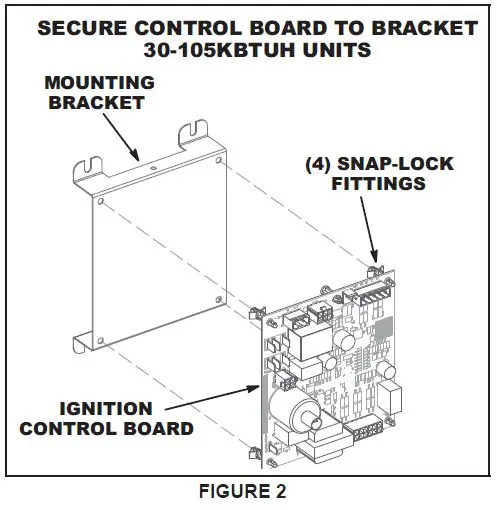 SECURE CONTROL BOARD TO BRACKET
30-105KBTUH UNITS

MOUNTING BRACKET

(4) SNAP-LOCK FITTINGS

IGNITION CONTROL BOARD

FIGURE 2