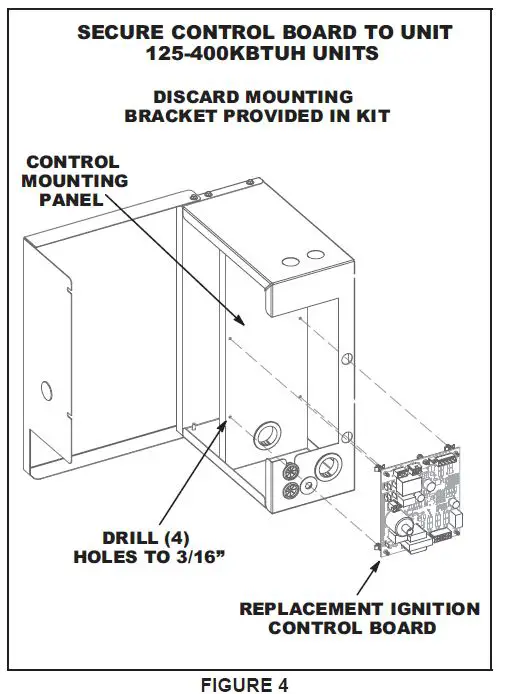 SECURE CONTROL BOARD TO UNIT
125-400KBTUH UNITS

DISCARD MOUNTING
BRACKET PROVIDED IN KIT

CONTROL
MOUNTING
PANEL

DRILL (4)
HOLES TO 3/16”

REPLACEMENT IGNITION
CONTROL BOARD

FIGURE 4