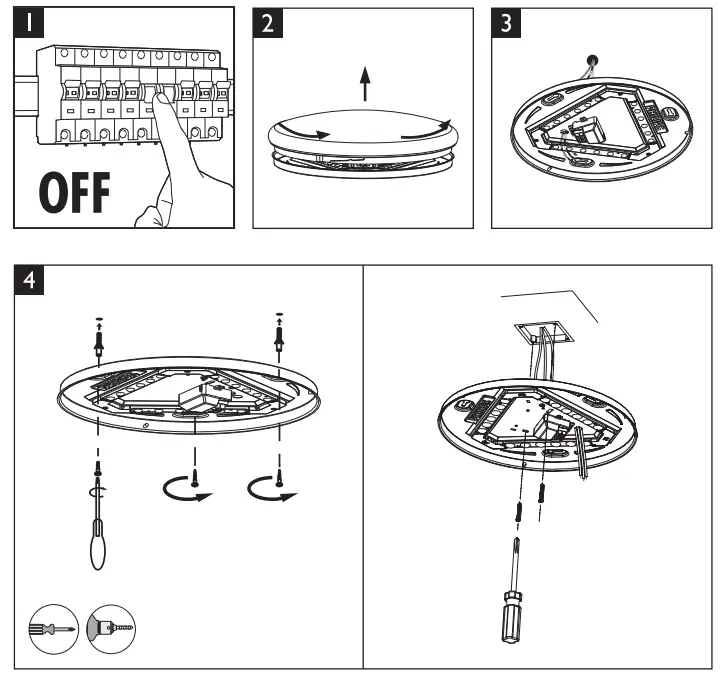 1

OFF

2

3

4