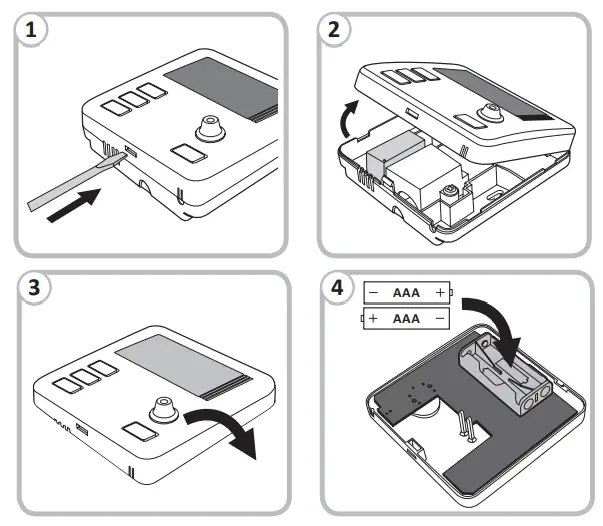 1

2

3

4

− AAA +

+ AAA −