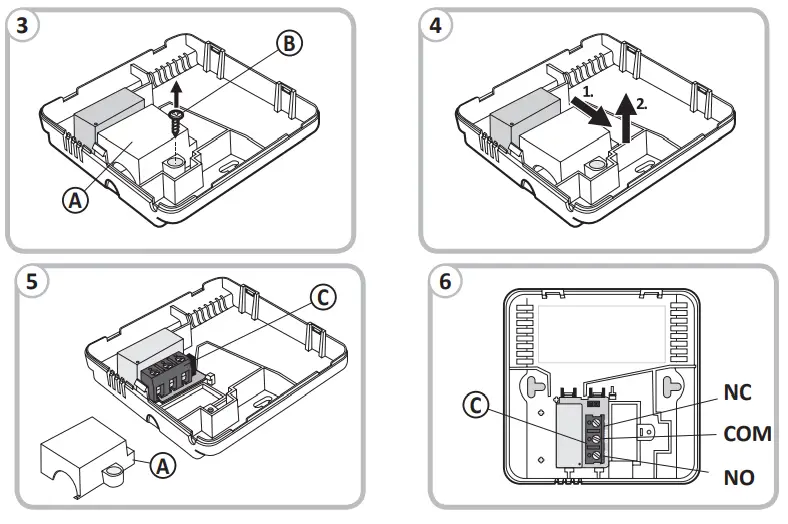 3

B

A

4

1.

2.

5

C

A

6

C

NC

COM

NO