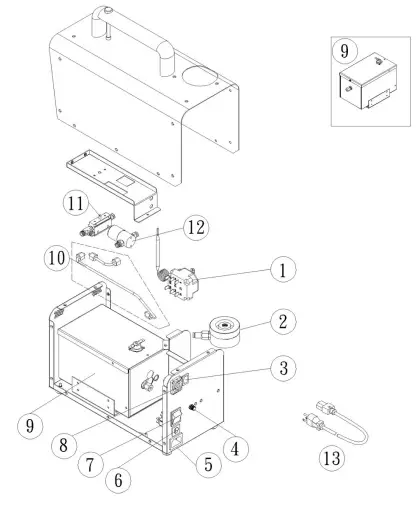 9
11
12
10
1
2
3
9
8
7
6
5
4
13