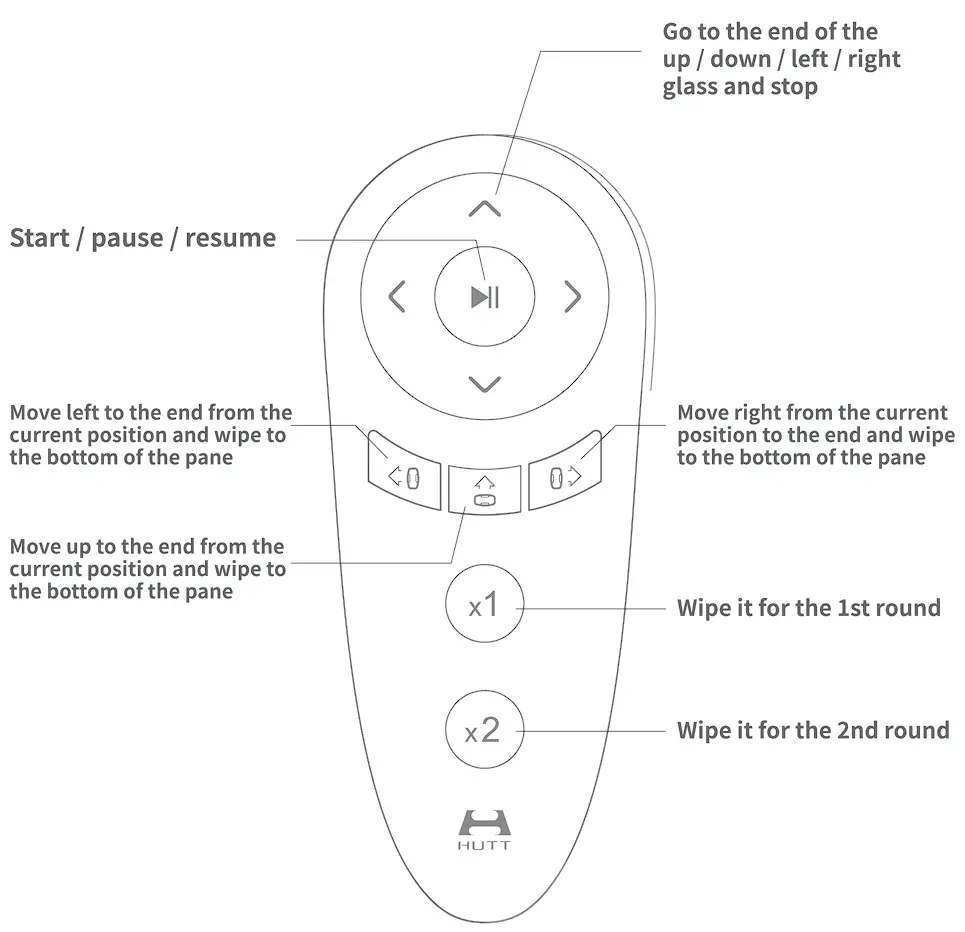 Go to the end of the up / down / left / right glass and stop

Start / pause / resume

Move left to the end from the current position and wipe to the bottom of the pane

Move right from the current position to the end and wipe to the bottom of the pane

Move up to the end from the current position and wipe to the bottom of the pane

x1

Wipe it for the 1st round

x2

Wipe it for the 2nd round

HUTT