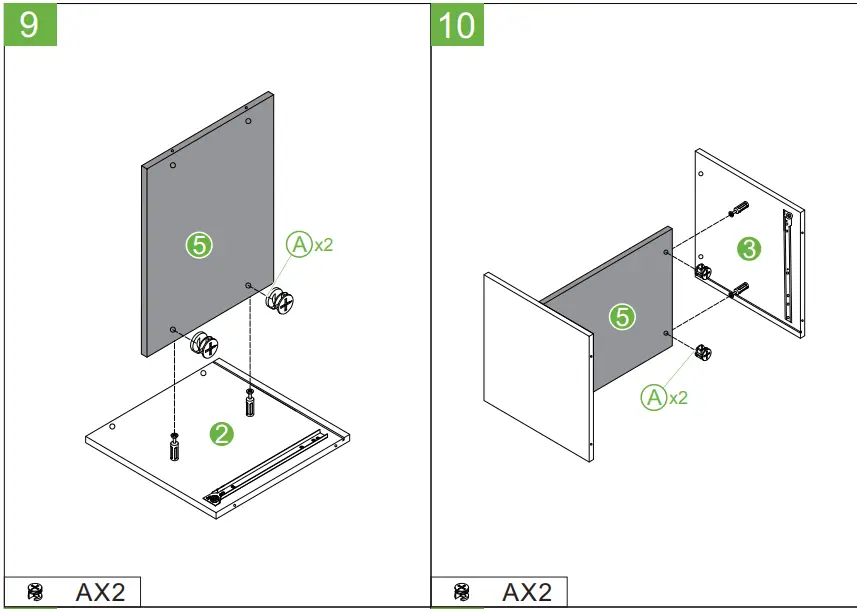 9

5

A x2

2

AX2

10

3

5

A x2

AX2