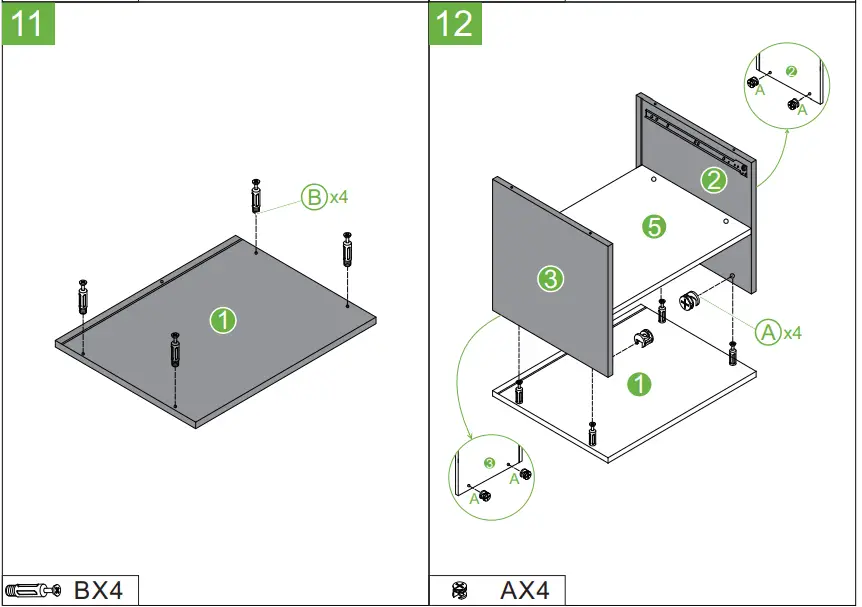 11

B x4

1

BX4

12

2

A

A

2

5

3

A x4

1

3

A

A

AX4