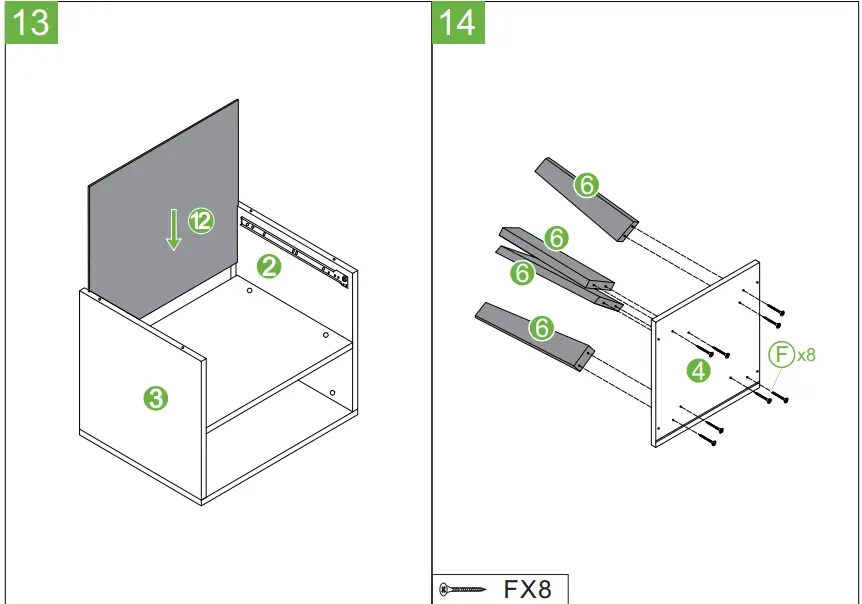 13

12

2

3

14

6

6

6

6

4

F x8

FX8