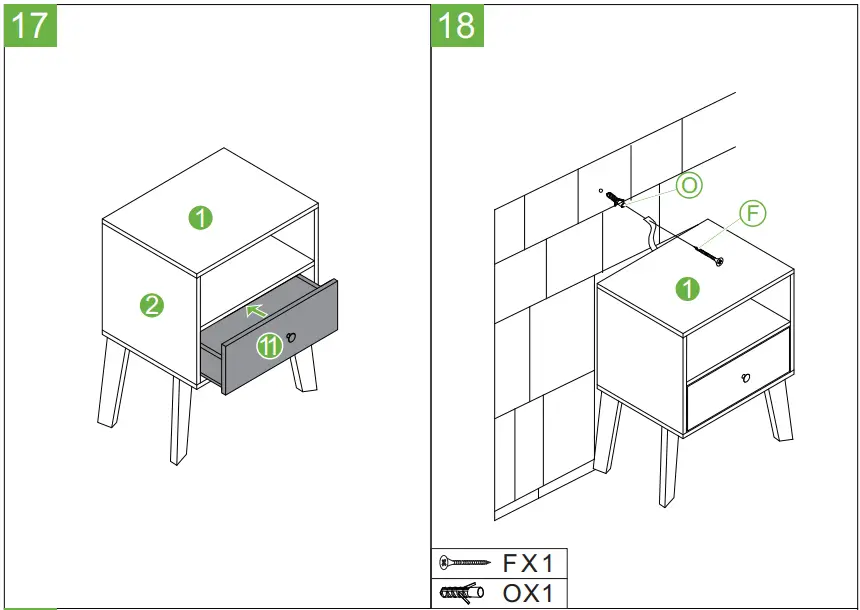 17

1

2

11

18

O

F

1

FX1

OX1