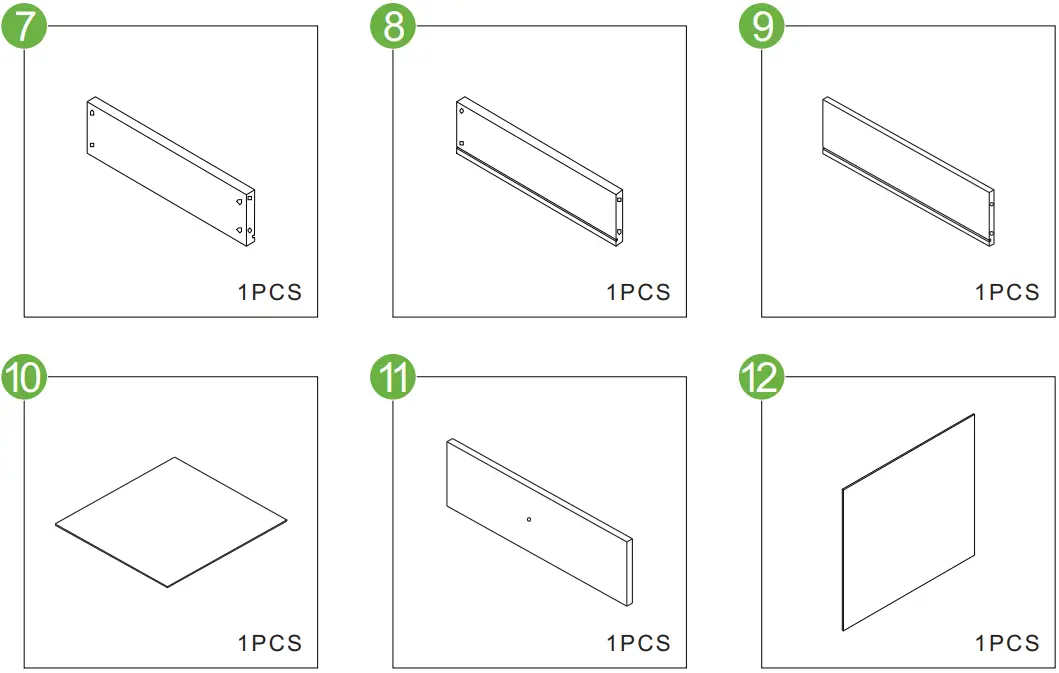 7
1PCS

8
1PCS

9
1PCS

10
1PCS

11
1PCS

12
1PCS