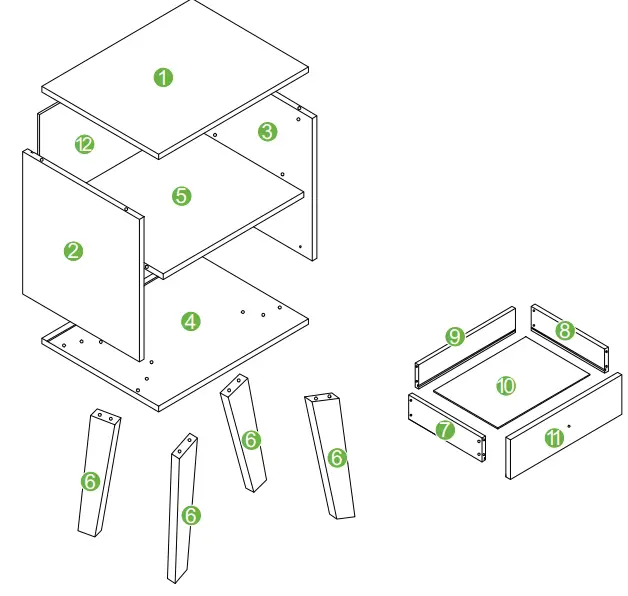 1
12
3
5
2
4
9
8
10
7
11
6
6
6
6