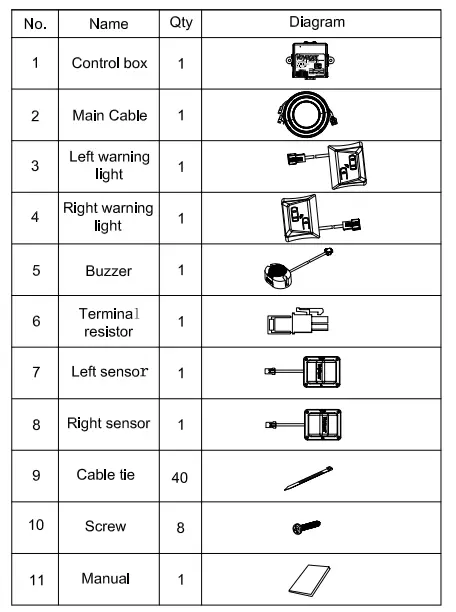 | No. | Name | Qty | Diagram |
|---|---|---|---|
| 1 | Control box | 1 | |
| 2 | Main Cable | 1 | |
| 3 | Left warning light | 1 | |
| 4 | Right warning light | 1 | |
| 5 | Buzzer | 1 | |
| 6 | Terminal resistor | 1 | |
| 7 | Left sensor | 1 | |
| 8 | Right sensor | 1 | |
| 9 | Cable tie | 40 | |
| 10 | Screw | 8 | |
| 11 | Manual | 1 | |