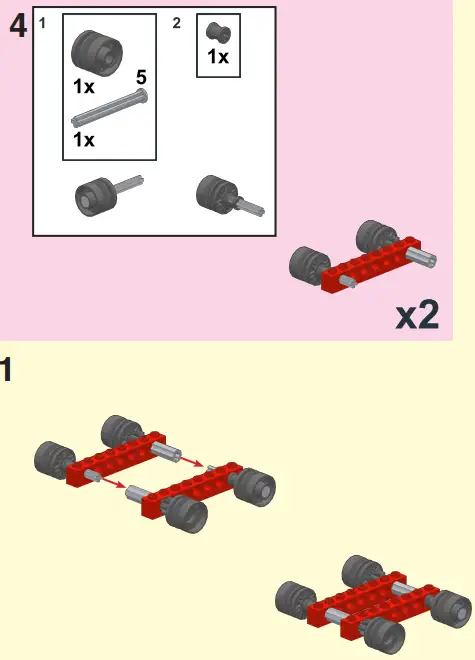 4
1
1x
5
1x
2
1x
x2
1