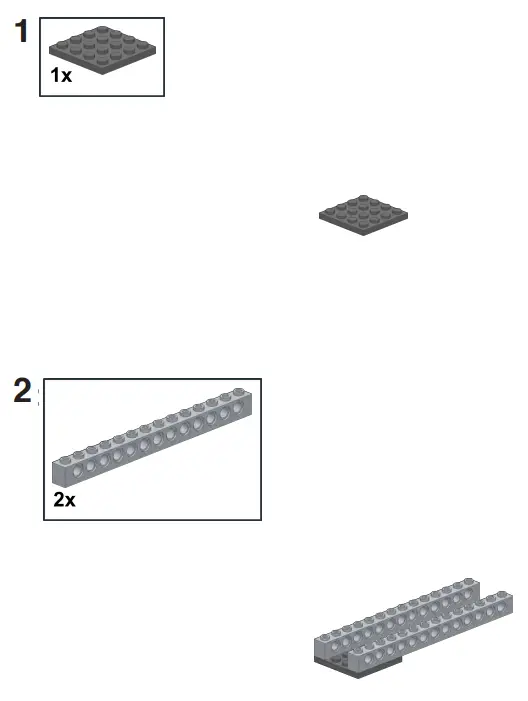 1

1x

2

2x