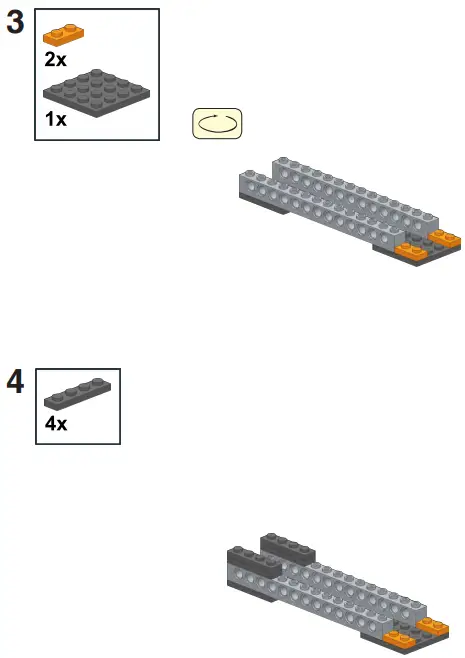 3

2x

1x

4

4x