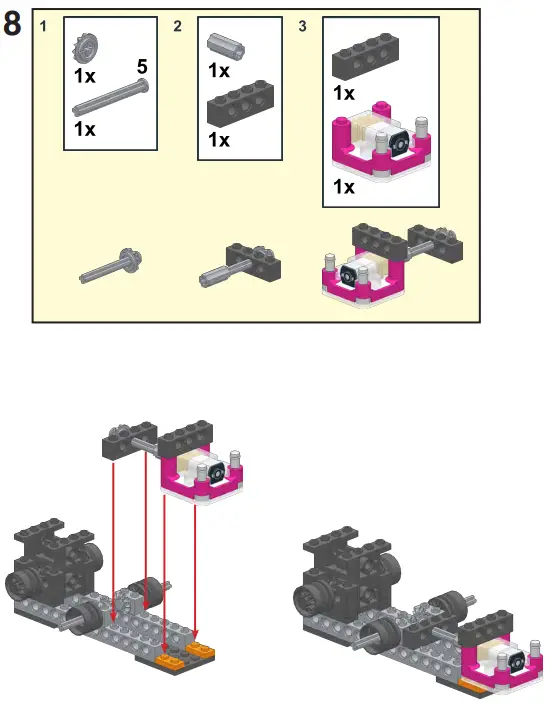 8

1

1x

5

1x

2

1x

1x

3

1x

1x