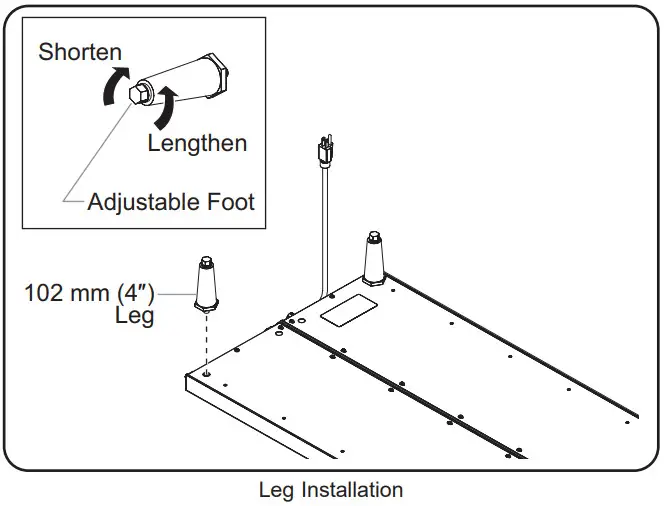 Shorten

Lengthen

Adjustable Foot

102 mm (4″)
Leg

Leg Installation