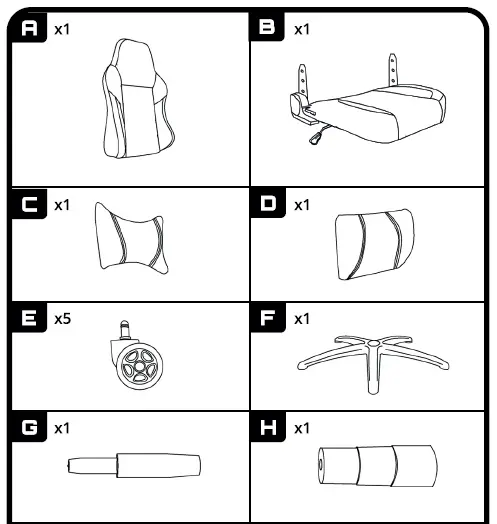 A x1

B x1

C x1

D x1

E x5

F x1

G x1

H x1