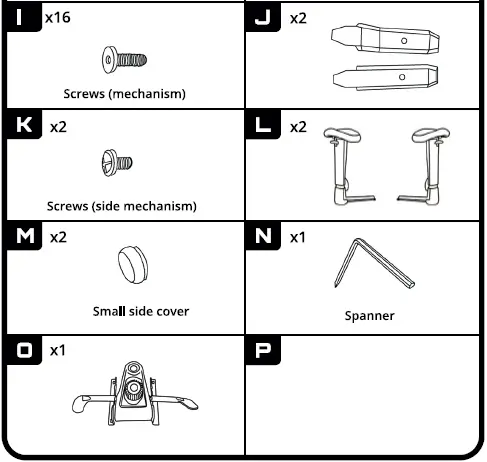 I x16

Screws (mechanism)

J x2

K x2

Screws (side mechanism)

L x2

M x2

Small side cover

N x1

Spanner

O x1

P