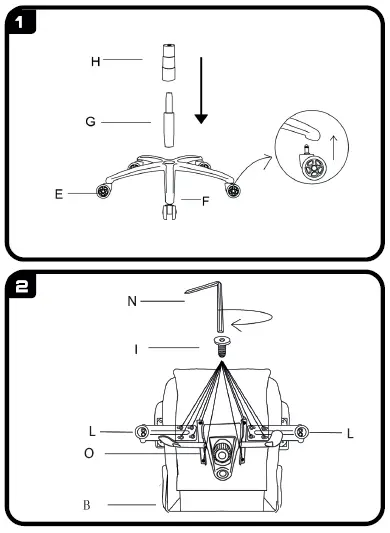 1

H

G

E

F

2

N

I

L

L

O

B