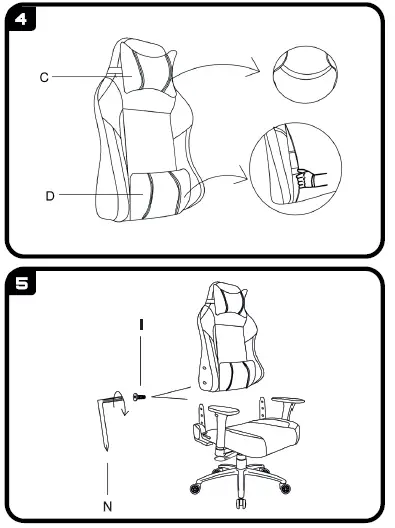 4

C

D

5

I

N