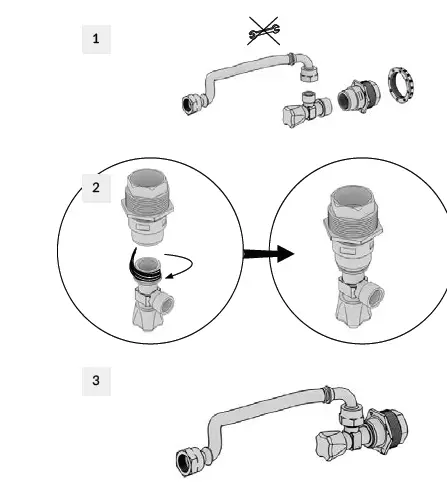 1

2

3