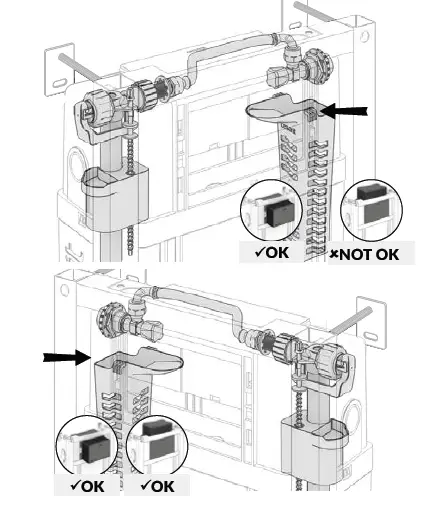 ✓OK
×NOT OK

✓OK
✓OK