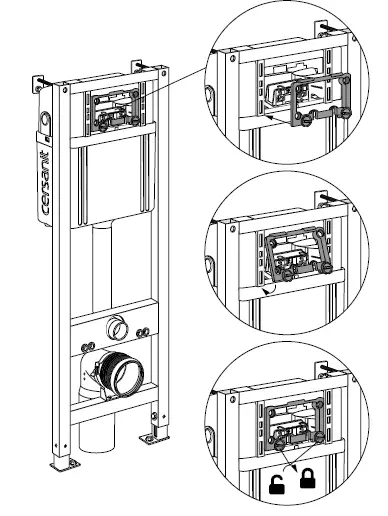 cersanit