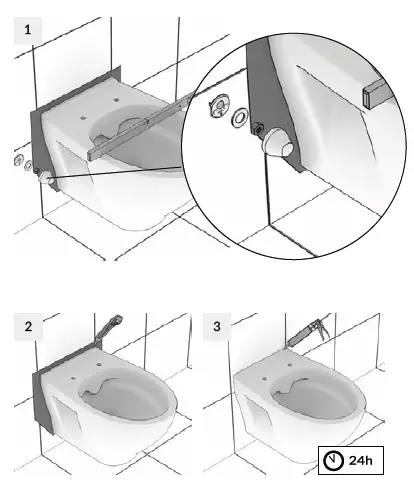 1

2

3

24h