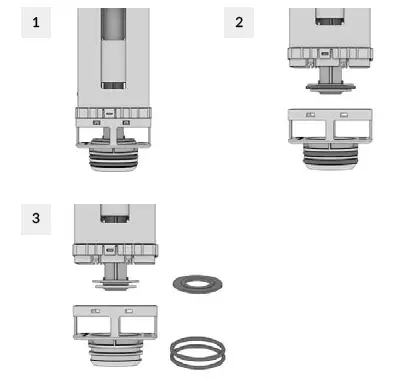 1

2

3