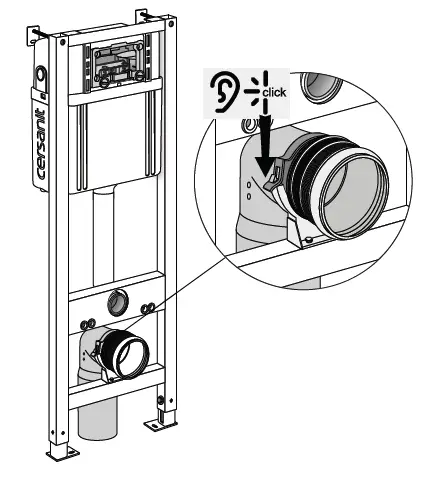 cersanit

click