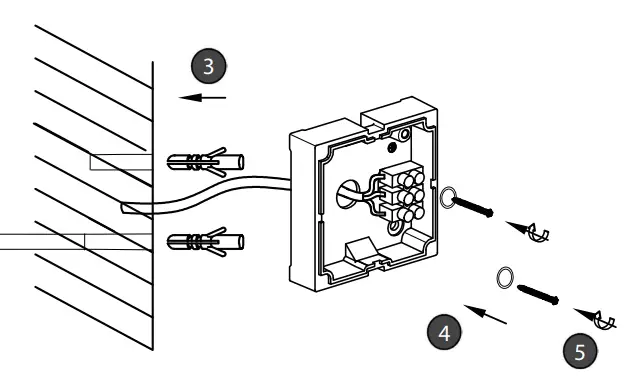 3
4
5