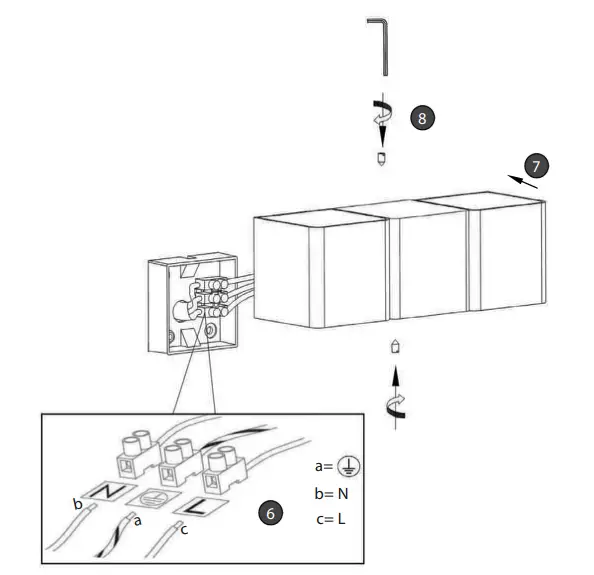 8

7

N

L

b

a

c

a= ⏚

b= N

c= L

6