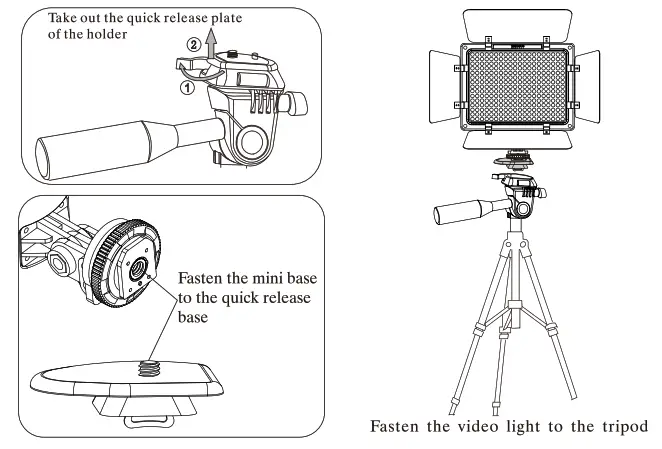 Take out the quick release plate of the holder

②

①

Fasten the mini base to the quick release base

Fasten the video light to the tripod