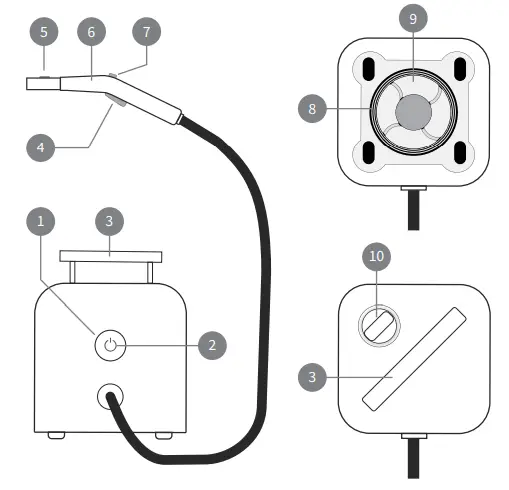 5
6
7
4
1
3
2
9
8
10
3