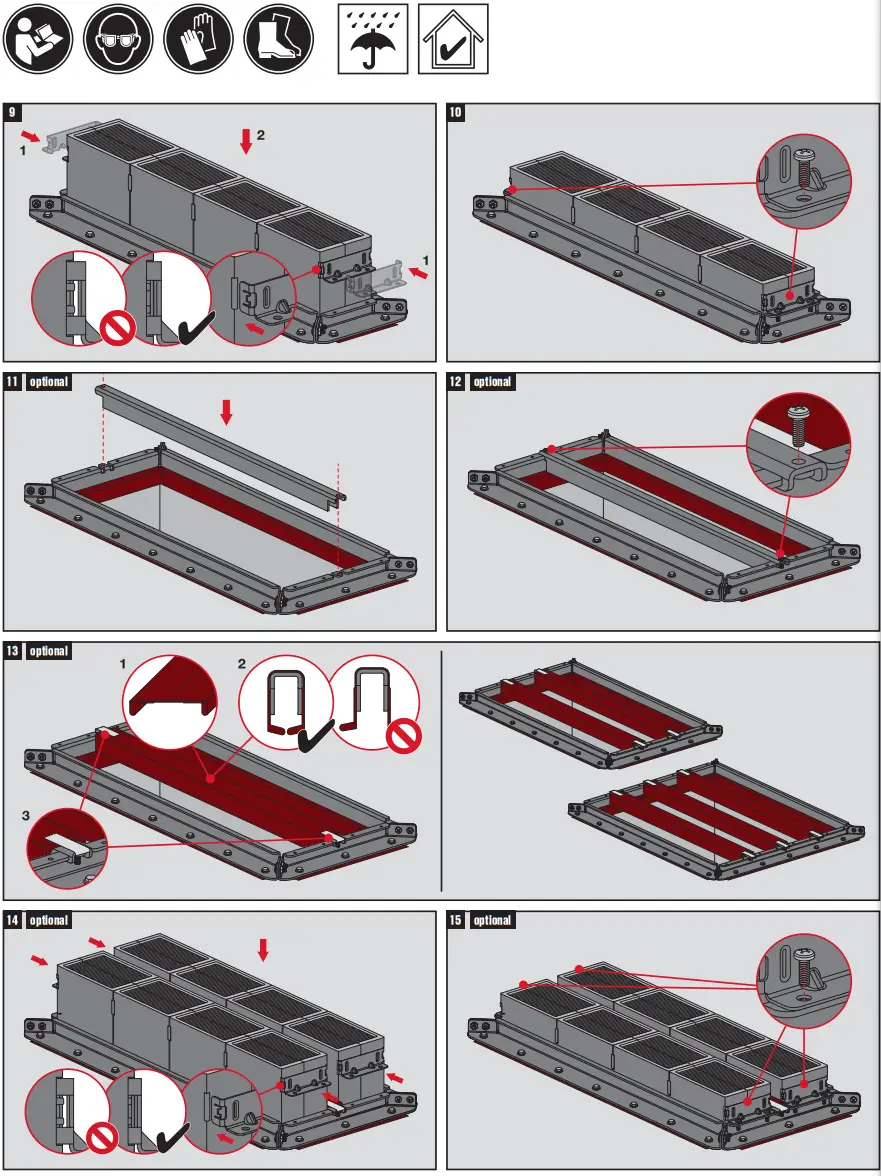 9
1
2
1

10

11 optional

12 optional

13 optional
1
2
3

14 optional

15 optional