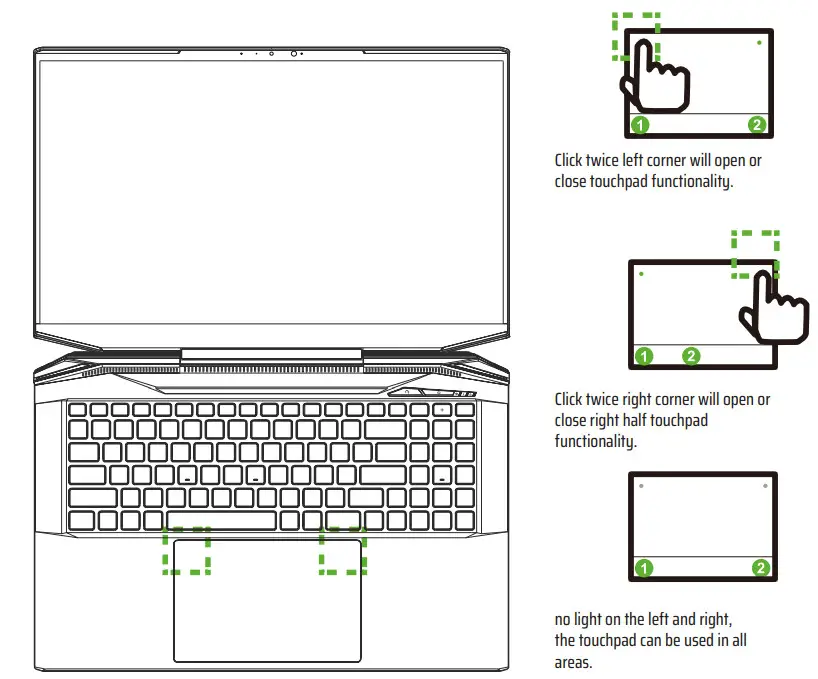 1 2

Click twice left corner will open or close touchpad functionality.

1 2

Click twice right corner will open or close right half touchpad functionality.

1 2

no light on the left and right, the touchpad can be used in all areas.