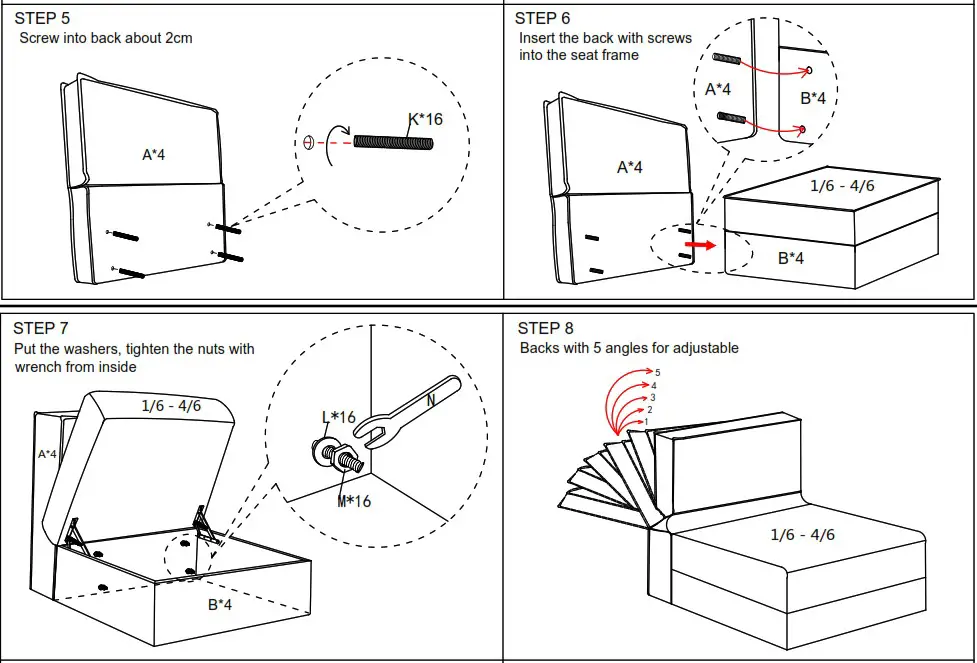 STEP 5
Screw into back about 2cm

A*4

K*16

STEP 6
Insert the back with screws into the seat frame

A*4

B*4

A*4

1/6 - 4/6

B*4

STEP 7
Put the washers, tighten the nuts with wrench from inside

1/6 - 4/6

A*4

L*16

N

M*16

B*4

STEP 8
Backs with 5 angles for adjustable

5
4
3
2
1

1/6 - 4/6