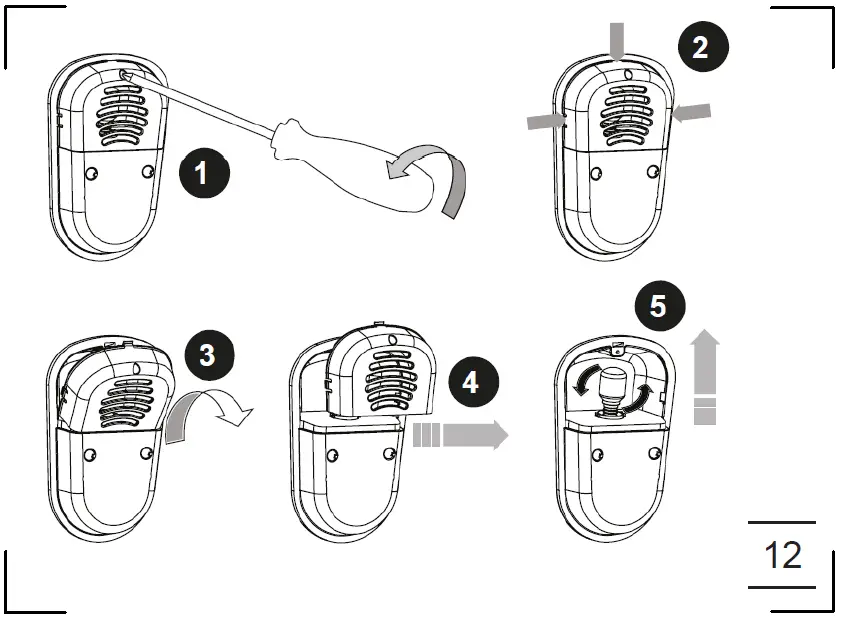 1

2

3

4

5

12